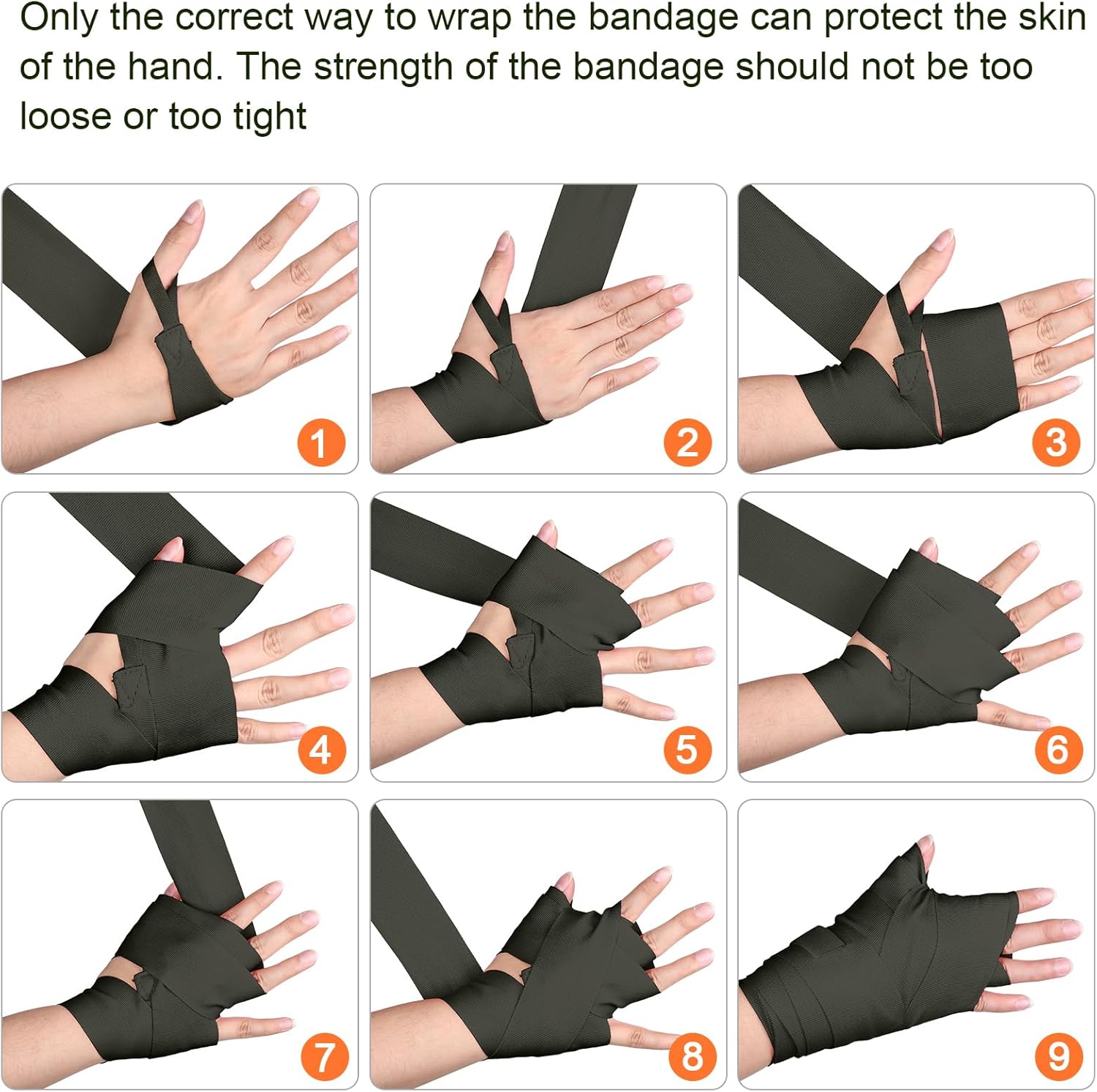 Only the correct way to wrap the bandage can protect the skin of the hand. The strength of the bandage should not be too loose or too tight

1

2

3

4

5

6

7

8

9